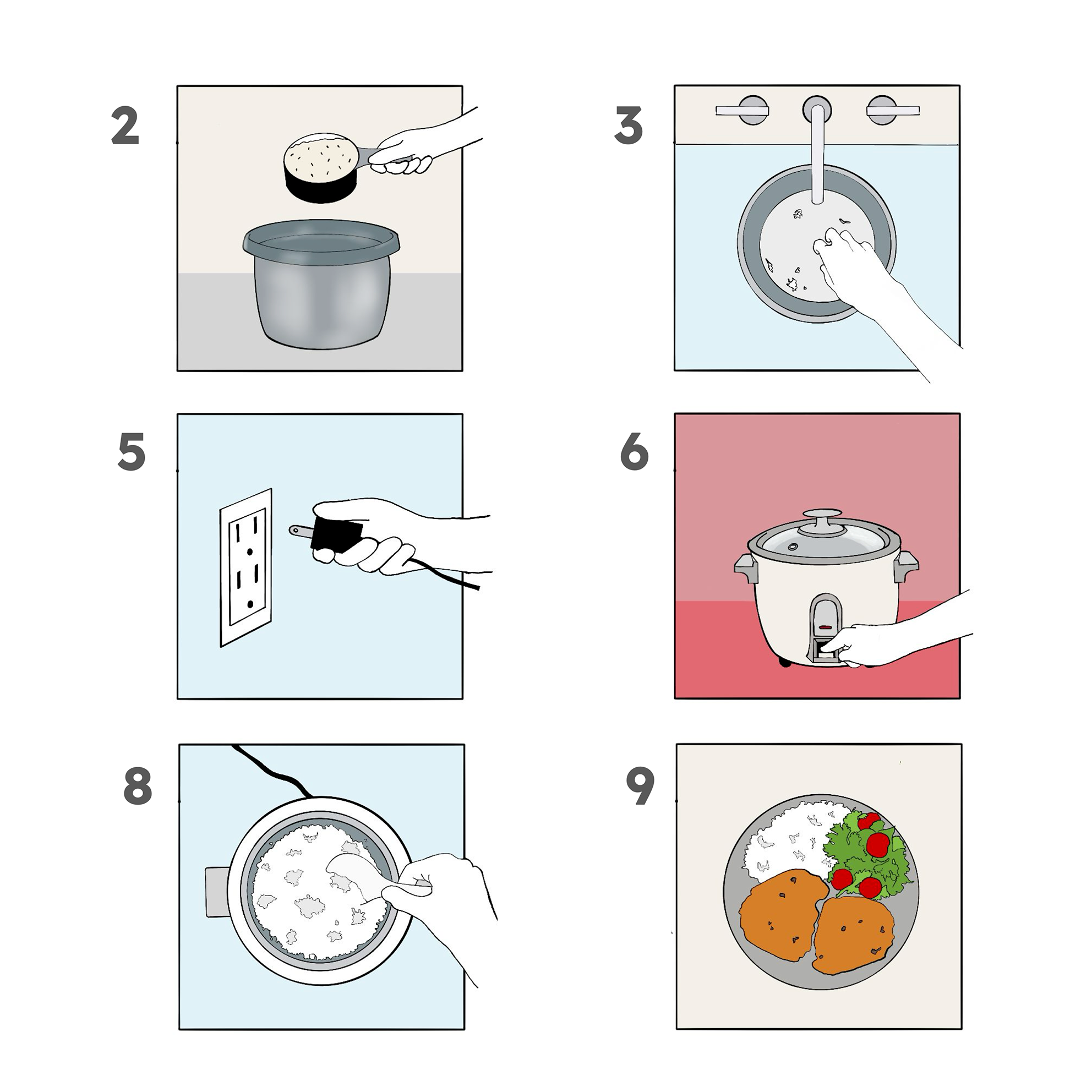 2

3

5

6

8

9